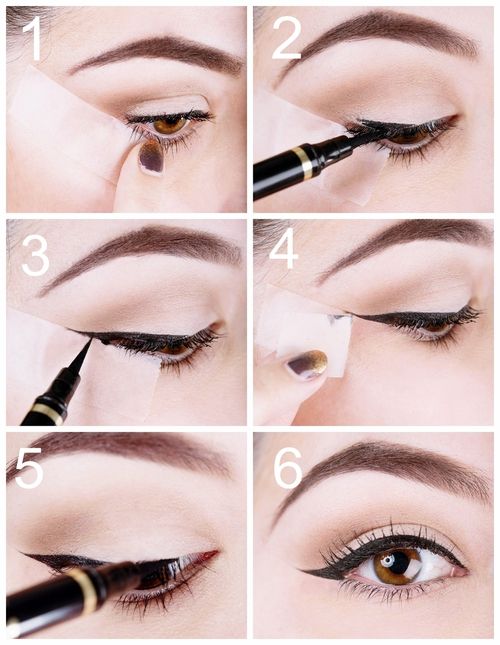 1
2
3
4
5
6